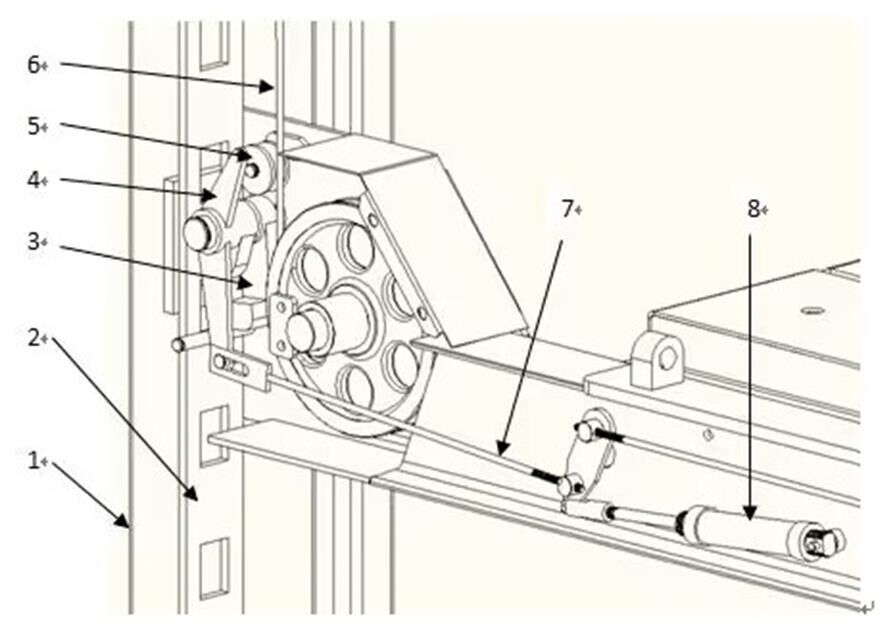 6
5
4
3
2
1
7
8