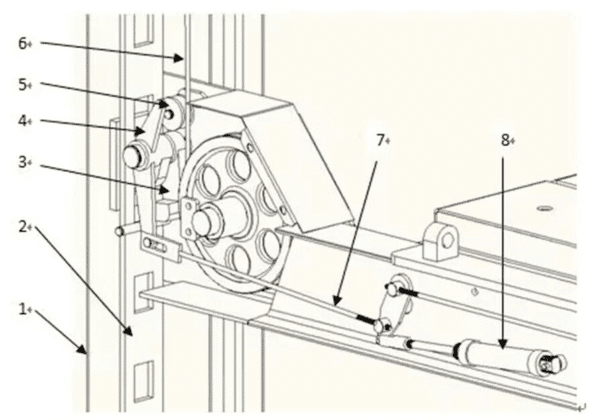 6
5
4
3
2
1
7
8